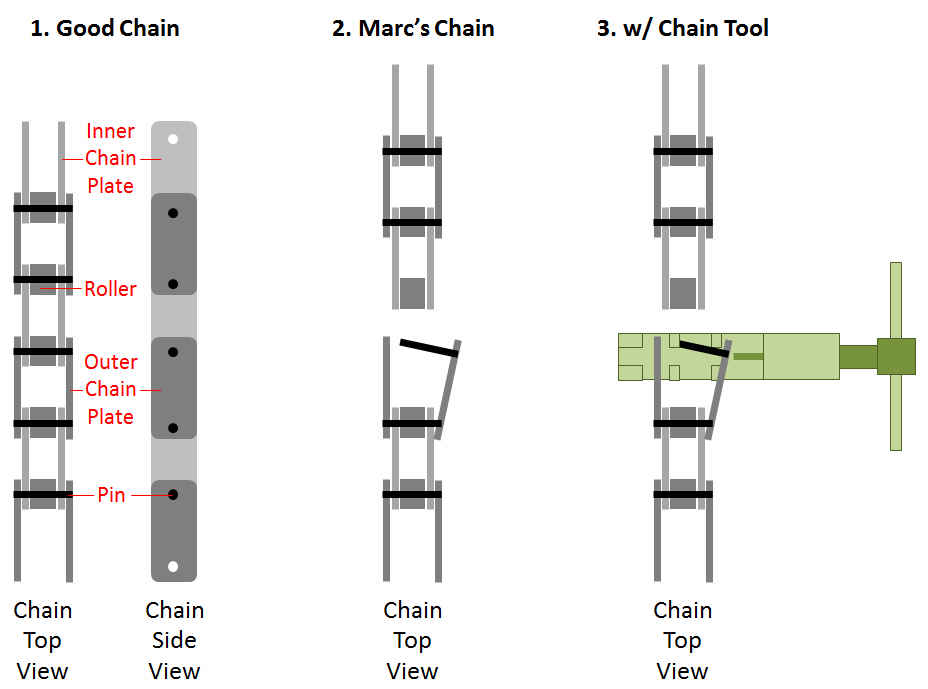 1. Good Chain

Inner Chain Plate

Roller

Outer Chain Plate

Pin

Chain Top View

Chain Side View

2. Marc's Chain

Chain Top View

3. w/ Chain Tool

Chain Top View